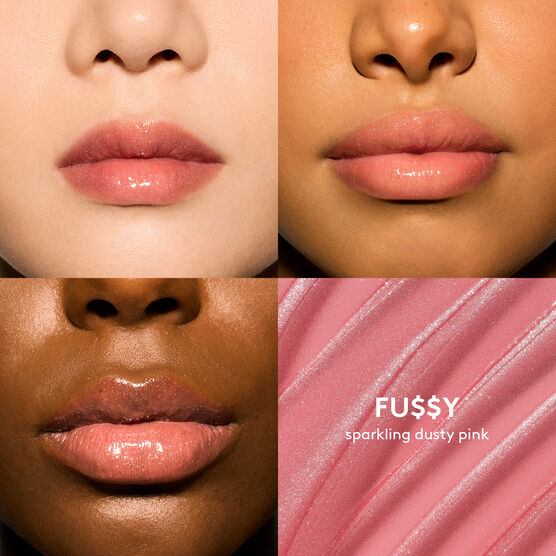 FU$$Y
sparkling dusty pink